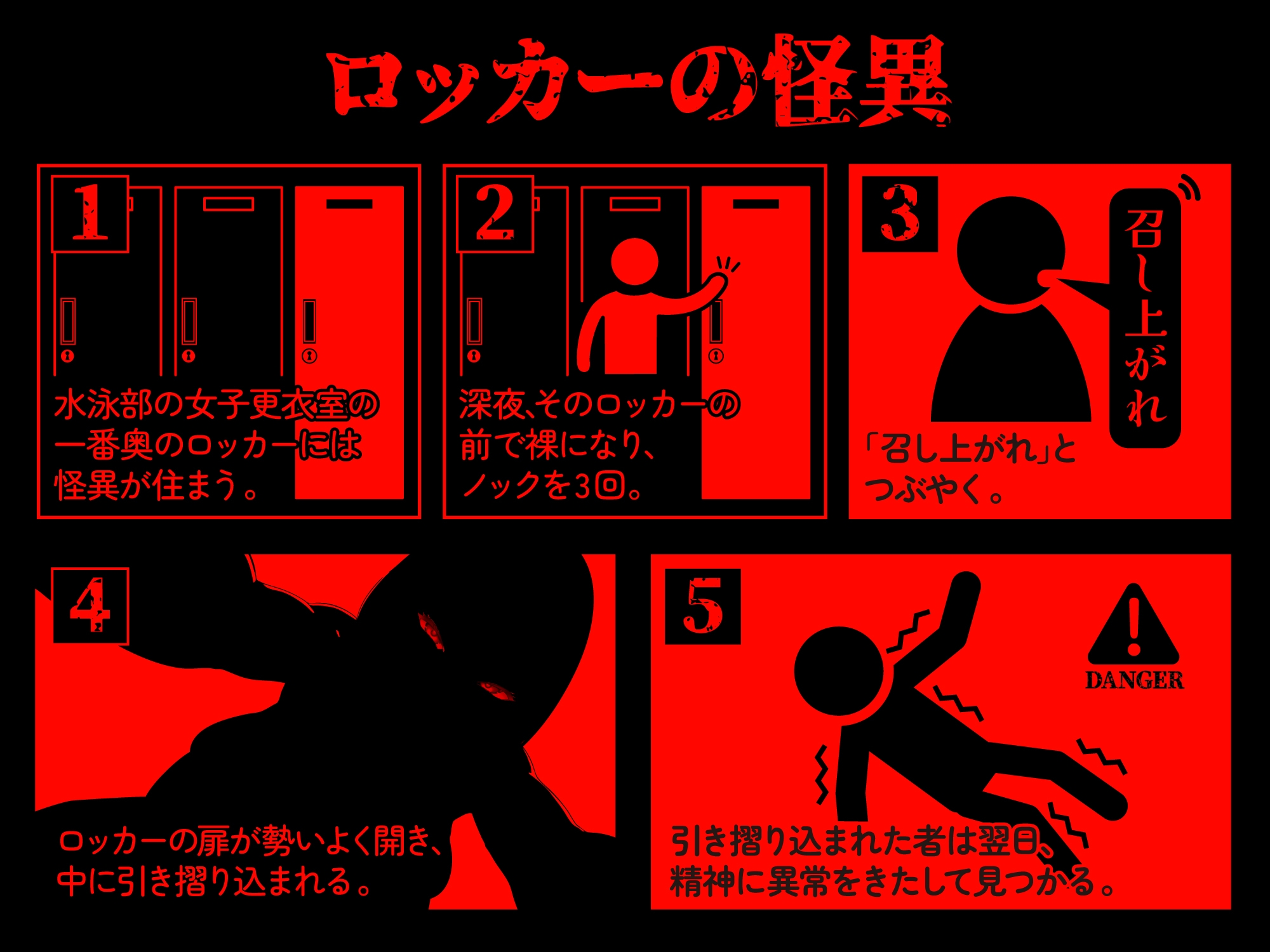 ロッカーの怪異

1

水泳部の女子更衣室の一番奥のロッカーには怪異が住まう。

2

深夜、そのロッカーの前で裸になり、ノックを3回。

3

召し上がれ

「召し上がれ」とつぶやく。

4

ロッカーの扉が勢いよく開き、中に引き摺り込まれる。

5

DANGER

引き摺り込まれた者は翌日、精神に異常をきたして見つかる。